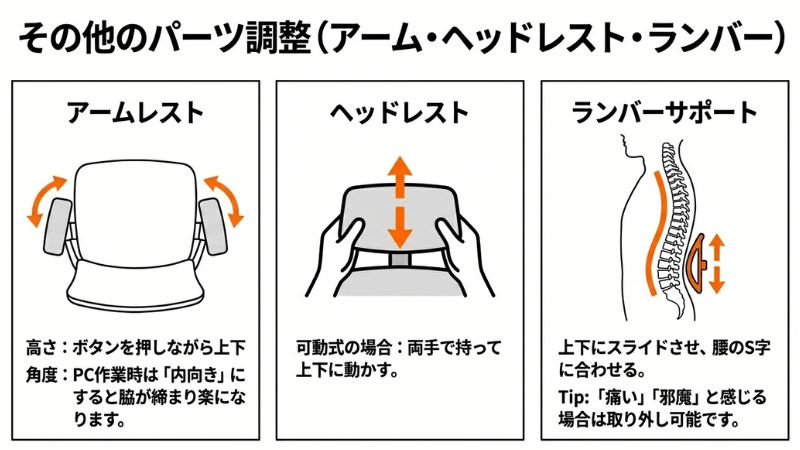 その他のパーツ調整（アーム・ヘッドレスト・ランバー）

アームレスト

高さ：ボタンを押しながら上下
角度：PC作業時は「内向き」にすると脇が締まり楽になります。

ヘッドレスト

可動式の場合：両手で持って上下に動かす。

ランバーサポート

上下にスライドさせ、腰のS字に合わせる。

Tip:「痛い」「邪魔」と感じる場合は取り外し可能です。