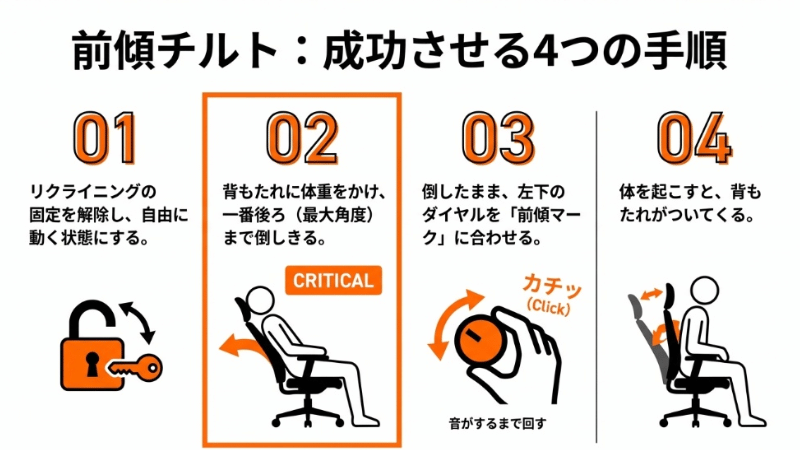 前傾チルト：成功させる4つの手順

01

リクライニングの固定を解除し、自由に動く状態にする。

02

背もたれに体重をかけ、一番後ろ（最大角度）まで倒しきる。

CRITICAL

03

倒したまま、左下のダイヤルを「前傾マーク」に合わせる。

カチッ
(Click)

音がするまで回す

04

体を起こすと、背もたれがついてくる。