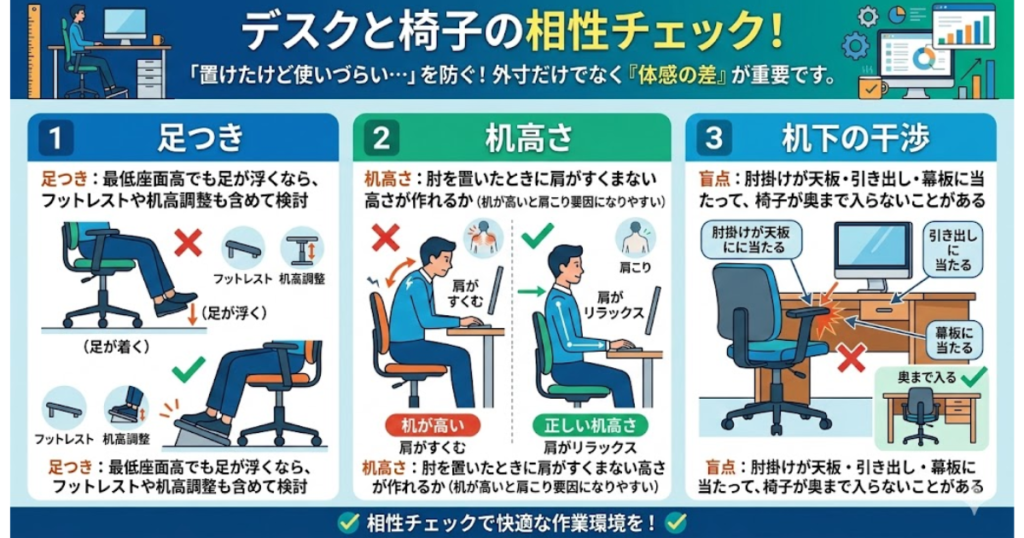 デスクと椅子の相性チェック！

「置けたけど使いづらい…」を防ぐ！外寸だけでなく『体感の差』が重要です。

1 足つき

足つき：最低座面高でも足が浮くなら、フットレストや机高調整も含めて検討

フットレスト 机高調整

（足が浮く）

（足が着く）

フットレスト 机高調整

足つき：最低座面高でも足が浮くなら、フットレストや机高調整も含めて検討

2 机高さ

机高さ：肘を置いたときに肩がすくまない高さが作れるか（机が高いと肩こり要因になりやすい）

肩がすくむ

肩こり

肩がリラックス

机が高い
肩がすくむ

正しい机高さ
肩がリラックス

机高さ：肘を置いたときに肩がすくまない高さが作れるか（机が高いと肩こり要因になりやすい）

3 机下の干渉

盲点：肘掛けが天板・引き出し・幕板に当たって、椅子が奥まで入らないことがある

肘掛けが天板にに当たる

引き出しに当たる

幕板に当たる

奥まで入る

盲点：肘掛けが天板・引き出し・幕板に当たって、椅子が奥まで入らないことがある

相性チェックで快適な作業環境を！