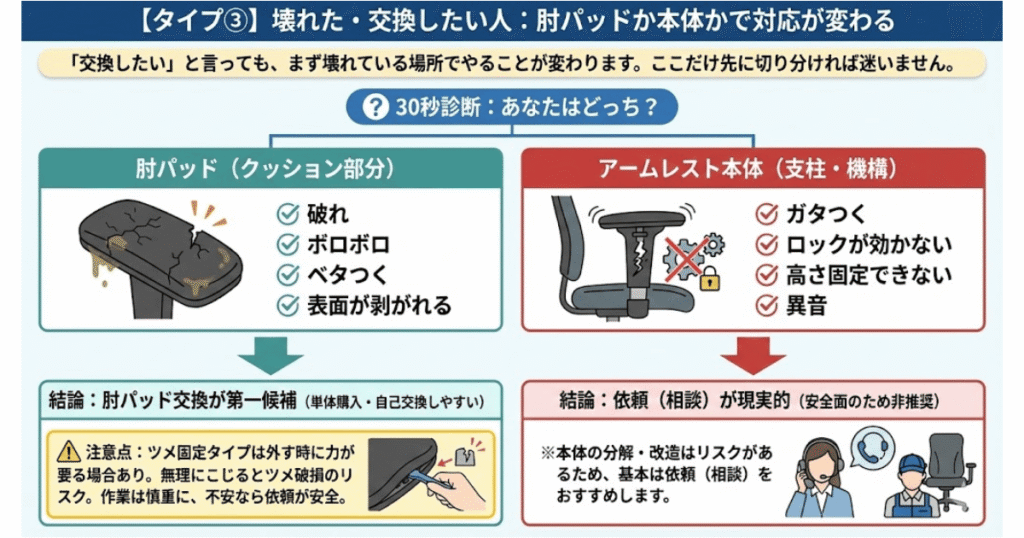 【タイプ③】壊れた・交換したい人：肘パッドか本体かで対応が変わる

「交換したい」と言っても、まず壊れている場所でやることが変わります。ここだけ先に切り分ければ迷いません。

30秒診断：あなたはどっち？

肘パッド（クッション部分）

破れ
ボロボロ
ベタつく
表面が剥がれる

結論：肘パッド交換が第一候補（単体購入・自己交換しやすい）

注意点：ツメ固定タイプは外す時に力が要る場合あり。無理にこじるとツメ破損のリスク。作業は慎重に、不安なら依頼が安全。

アームレスト本体（支柱・機構）

ガタつく
ロックが効かない
高さ固定できない
異音

結論：依頼（相談）が現実的（安全面のため非推奨）

※本体の分解・改造はリスクがあるため、基本は依頼（相談）をおすすめします。