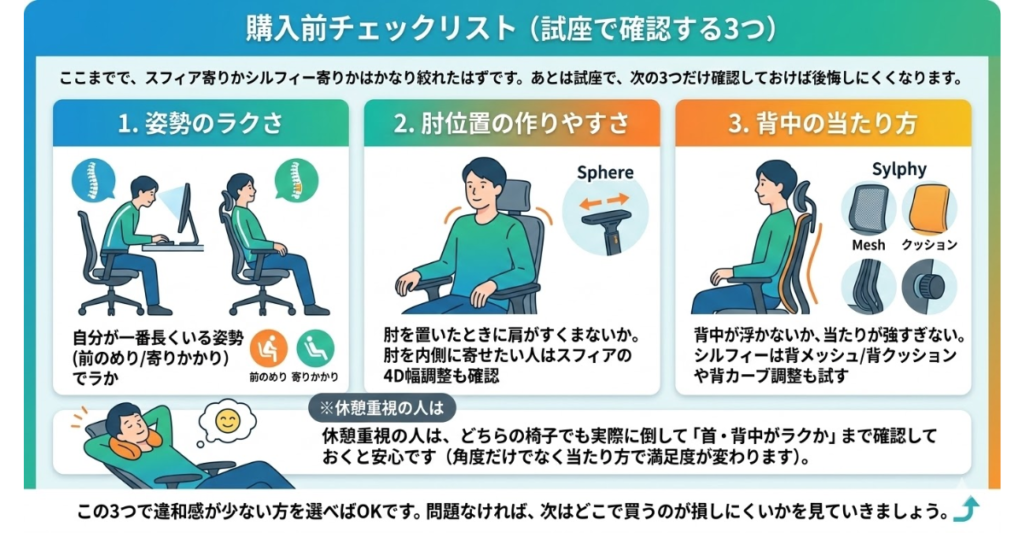 購入前チェックリスト（試座で確認する3つ）

ここまでで、スフィア寄りかシルフィー寄りかはかなり絞れたはずです。あとは試座で、次の3つだけ確認しておけば後悔しにくくなります。

1. 姿勢のラクさ

自分が一番長くいる姿勢（前のめり/寄りかかり）でラか

前のめり 寄りかかり

2. 肘位置の作りやすさ

Sphere

肘を置いたときに肩がすくまないか。肘を内側に寄せたい人はスフィアの4D幅調整も確認

3. 背中の当たり方

Sylphy

Mesh クッション

背中が浮かないか、当たりが強すぎない。シルフィーは背メッシュ/背クッションや背カーブ調整も試す

※休憩重視の人は

休憩重視の人は、どちらの椅子でも実際に倒して「首・背中がラクか」まで確認しておくと安心です（角度だけでなく当たり方で満足度が変わります）。

この3つで違和感が少ない方を選べばOKです。問題なければ、次はどこで買うのが損しにくいかを見ていきましょう。