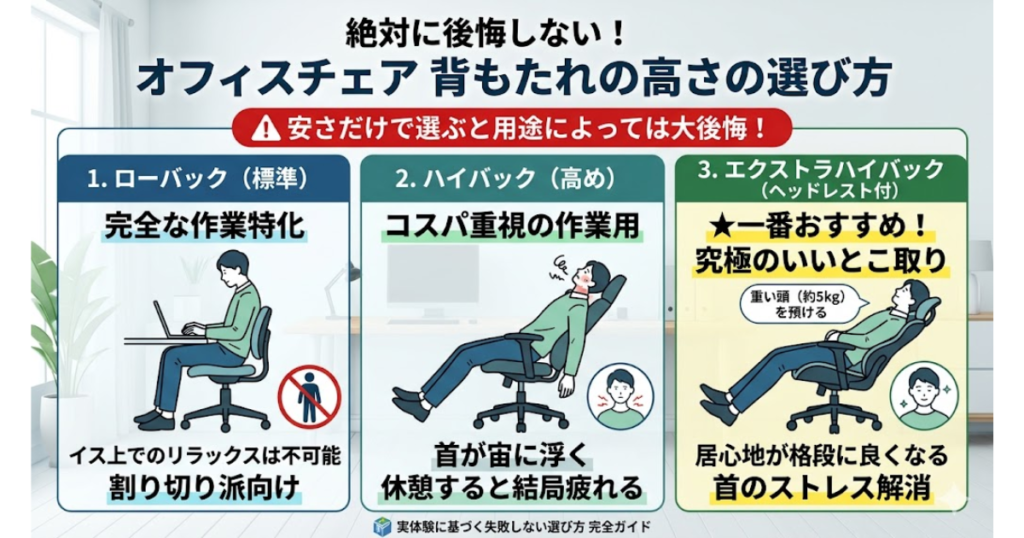 絶対に後悔しない！
オフィスチェア 背もたれの高さの選び方

安さだけで選ぶと用途によっては大後悔！

1. ローバック（標準）
完全な作業特化
イス上でのリラックスは不可能
割り切り派向け

2. ハイバック（高め）
コスパ重視の作業用
首が宙に浮く
休憩すると結局疲れる

3. エクストラハイバック（ヘッドレスト付）
★一番おすすめ！
究極のいいとこ取り
重い頭（約5kg）を預ける
居心地が格段に良くなる
首のストレス解消

実体験に基づく失敗しない選び方 完全ガイド