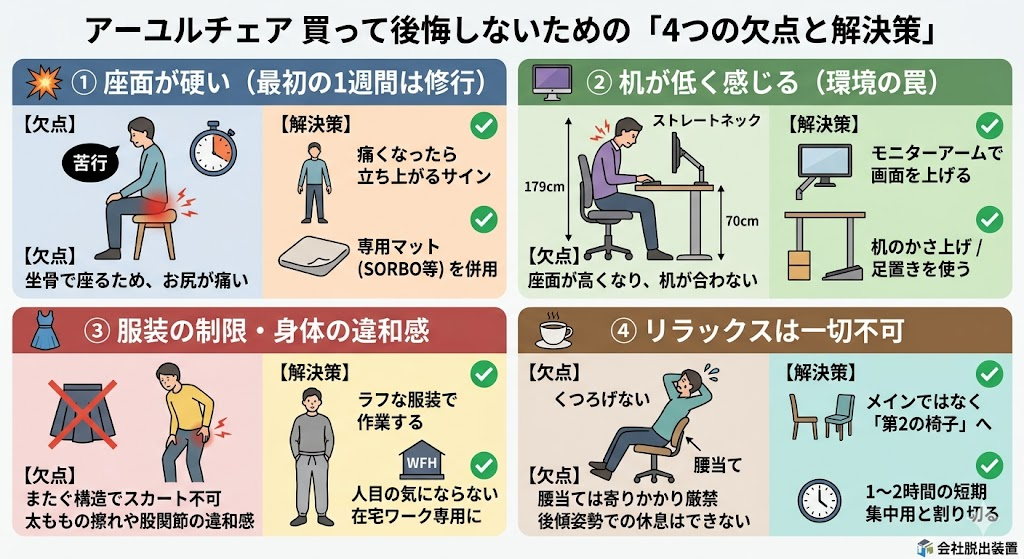 アーユルチェア 買って後悔しないための「4つの欠点と解決策」

① 座面が硬い（最初の1週間は修行）

【欠点】

苦行

【欠点】
坐骨で座るため、お尻が痛い

【解決策】

痛くなったら立ち上がるサイン

専用マット (SORBO等) を併用

② 机が低く感じる（環境の罠）

ストレートネック

179cm

70cm

【欠点】
座面が高くなり、机が合わない

【解決策】

モニターアームで画面を上げる

机のかさ上げ / 足置きを使う

③ 服装の制限・身体の違和感

【欠点】
またぐ構造でスカート不可
太ももの擦れや股関節の違和感

【解決策】

ラフな服装で作業する

WFH

人目の気にならない在宅ワーク専用に

④ リラックスは一切不可

【欠点】
くつろげない

腰当て

【欠点】
腰当ては寄りかかり厳禁
後傾姿勢での休息はできない

【解決策】

メインではなく「第2の椅子」へ

1〜2時間の短期集中用と割り切る

会社脱出装置